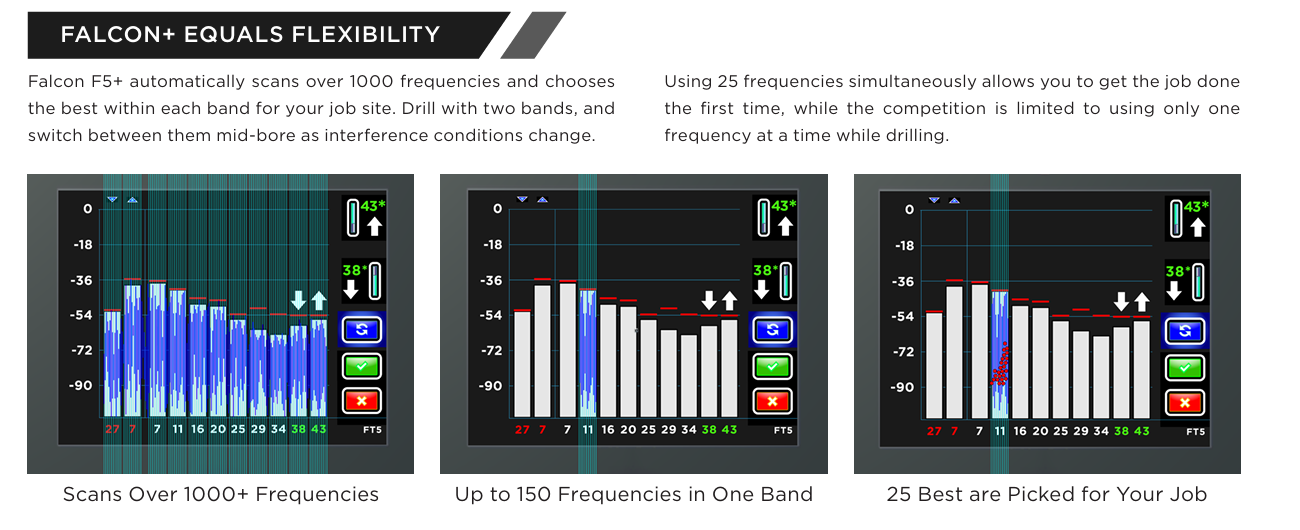 FALCON+ EQUALS FLEXIBILITY

Falcon F5+ automatically scans over 1000 frequencies and chooses the best within each band for your job site. Drill with two bands, and switch between them mid-bore as interference conditions change.

Using 25 frequencies simultaneously allows you to get the job done the first time, while the competition is limited to using only one frequency at a time while drilling.

0
-18
-36
-54
-72
-90
27 7 7 11 16 20 25 29 34 38 43
43*
38*
FT5

Scans Over 1000+ Frequencies

0
-18
-36
-54
-72
-90
27 7 7 11 16 20 25 29 34 38 43
43*
38*
FT5

Up to 150 Frequencies in One Band

0
-18
-36
-54
-72
-90
27 7 7 11 16 20 25 29 34 38 43
43*
38*
FT5

25 Best are Picked for Your Job